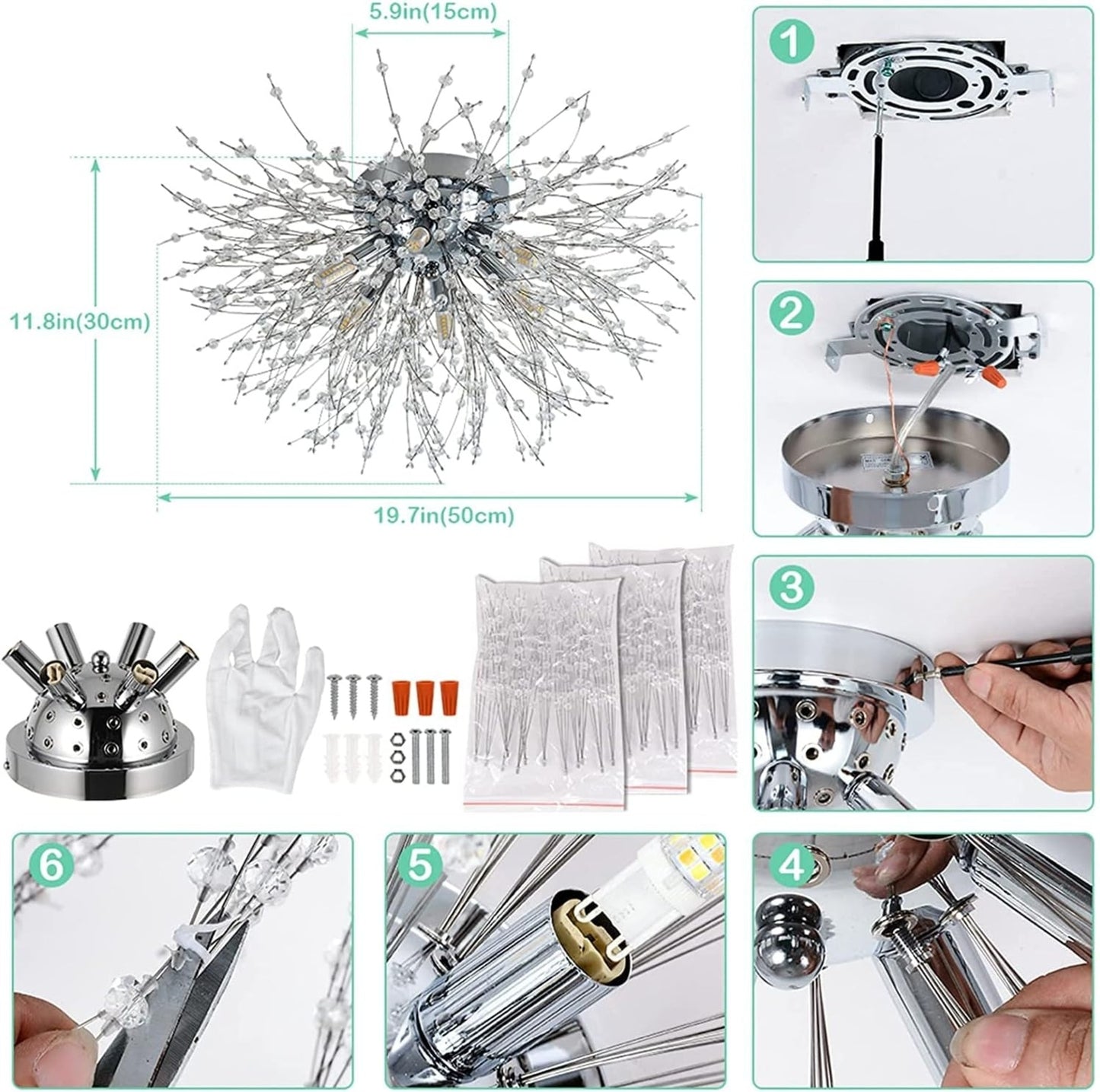 5.9in(15cm)

11.8in(30cm)

19.7in(50cm)

1

2

3

6

5

4