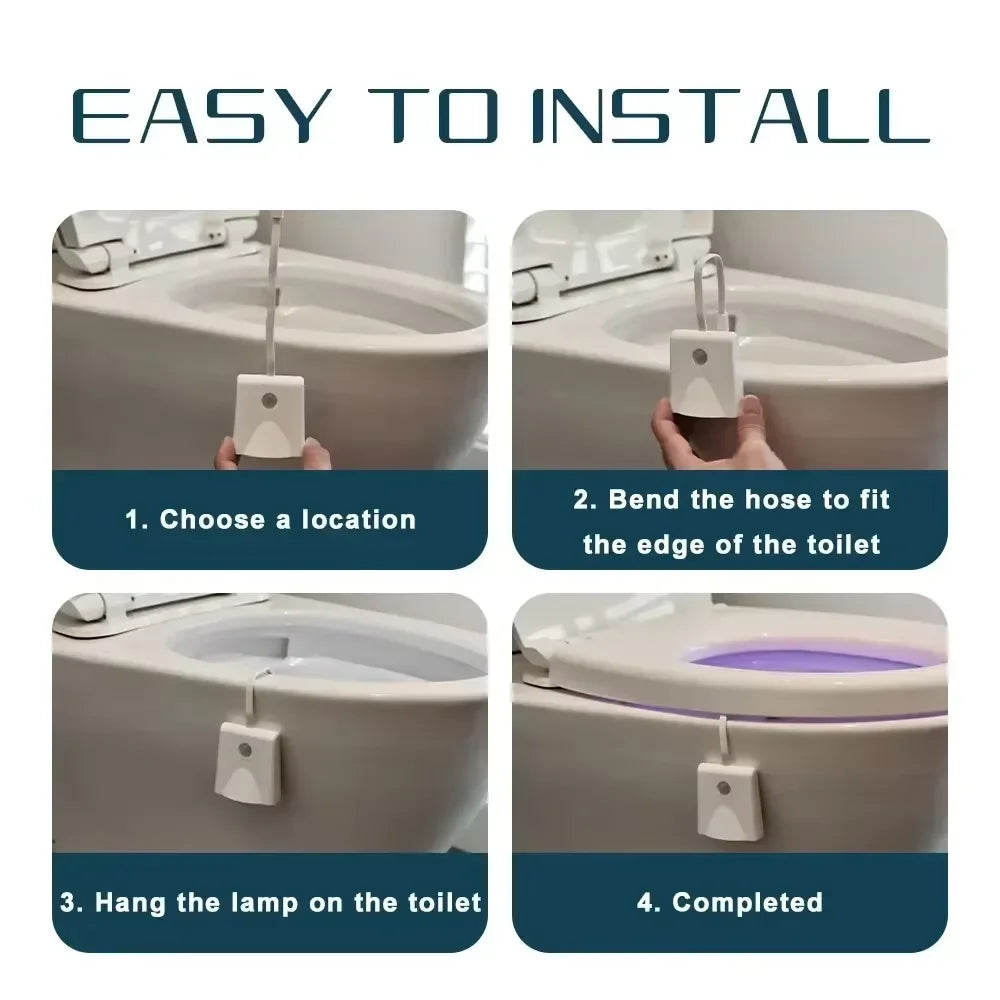 EASY TO INSTALL

1. Choose a location

2. Bend the hose to fit the edge of the toilet

3. Hang the lamp on the toilet

4. Completed